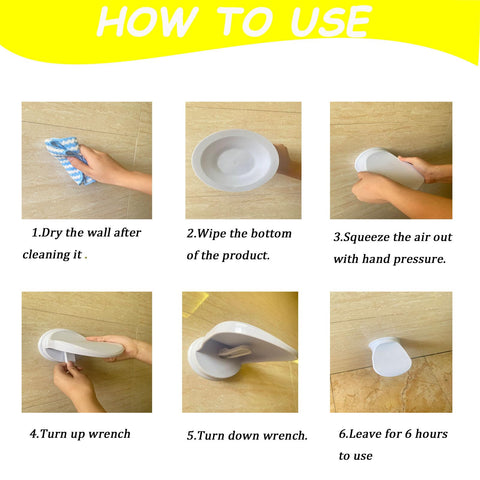 HOW TO USE

1.Dry the wall after cleaning it .

2.Wipe the bottom of the product.

3.Squeeze the air out with hand pressure.

4.Turn up wrench

5.Turn down wrench.

6.Leave for 6 hours to use