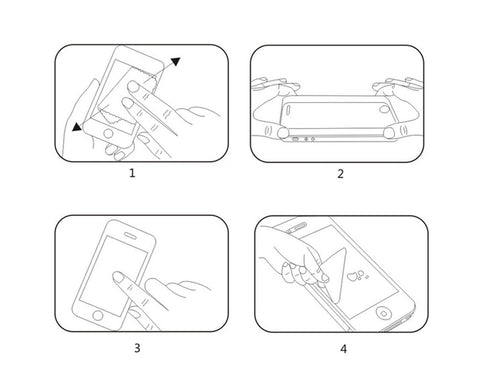 1

2

3

4